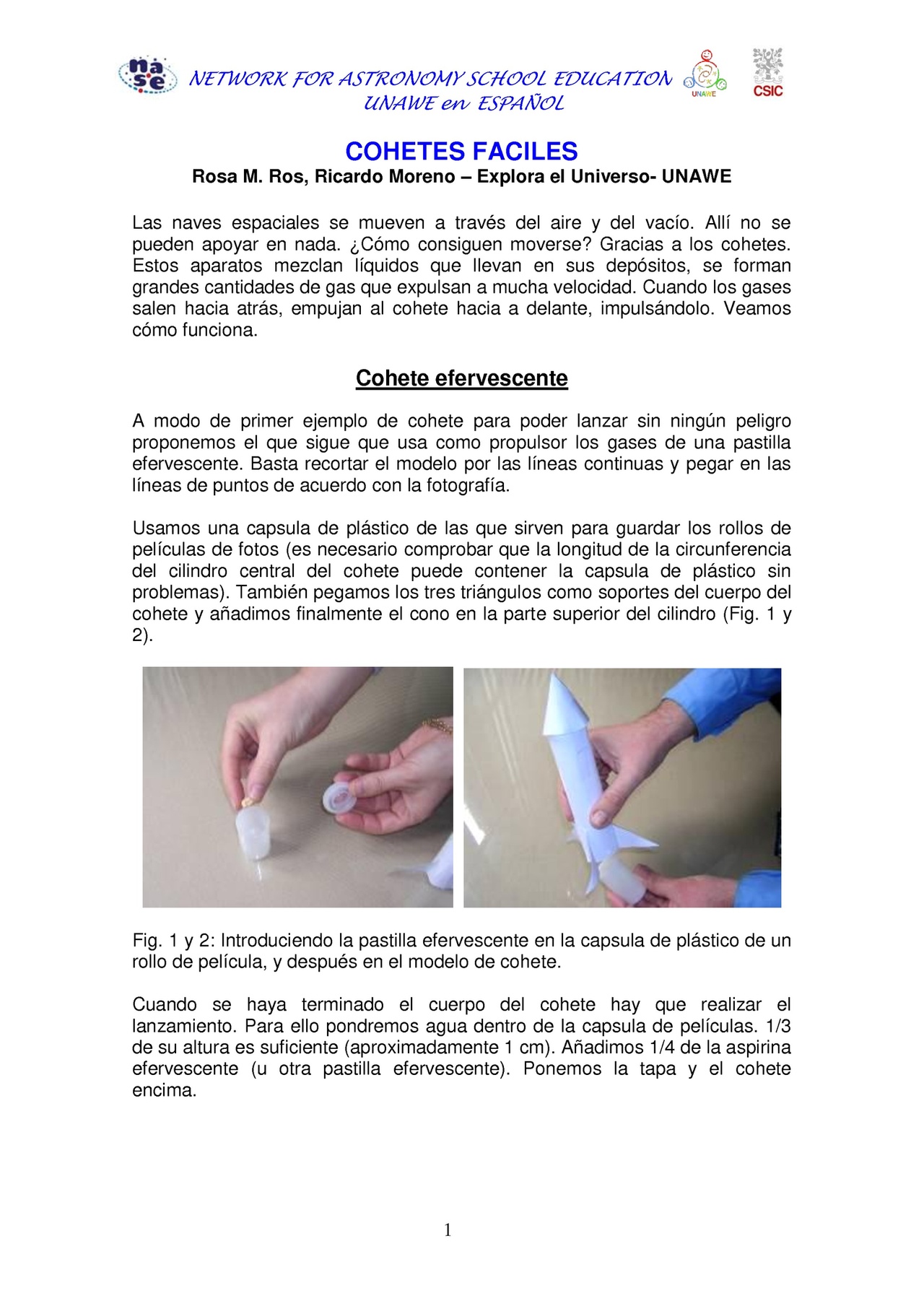 nase

NETWORK FOR ASTRONOMY SCHOOL EDUCATION
UNAWE en ESPAÑOL

UNAWE

CSIC

COHETES FACILES
Rosa M. Ros, Ricardo Moreno – Explora el Universo- UNAWE

Las naves espaciales se mueven a través del aire y del vacío. Allí no se pueden apoyar en nada. ¿Cómo consiguen moverse? Gracias a los cohetes. Estos aparatos mezclan líquidos que llevan en sus depósitos, se forman grandes cantidades de gas que expulsan a mucha velocidad. Cuando los gases salen hacia atrás, empujan al cohete hacia a delante, impulsándolo. Veamos cómo funciona.

Cohete efervescente

A modo de primer ejemplo de cohete para poder lanzar sin ningún peligro proponemos el que sigue que usa como propulsor los gases de una pastilla efervescente. Basta recortar el modelo por las líneas continuas y pegar en las líneas de puntos de acuerdo con la fotografía.

Usamos una capsula de plástico de las que sirven para guardar los rollos de películas de fotos (es necesario comprobar que la longitud de la circunferencia del cilindro central del cohete puede contener la capsula de plástico sin problemas). También pegamos los tres triángulos como soportes del cuerpo del cohete y añadimos finalmente el cono en la parte superior del cilindro (Fig. 1 y 2).

Fig. 1 y 2: Introduciendo la pastilla efervescente en la capsula de plástico de un rollo de película, y después en el modelo de cohete.

Cuando se haya terminado el cuerpo del cohete hay que realizar el lanzamiento. Para ello pondremos agua dentro de la capsula de películas. 1/3 de su altura es suficiente (aproximadamente 1 cm). Añadimos 1/4 de la aspirina efervescente (u otra pastilla efervescente). Ponemos la tapa y el cohete encima.

1